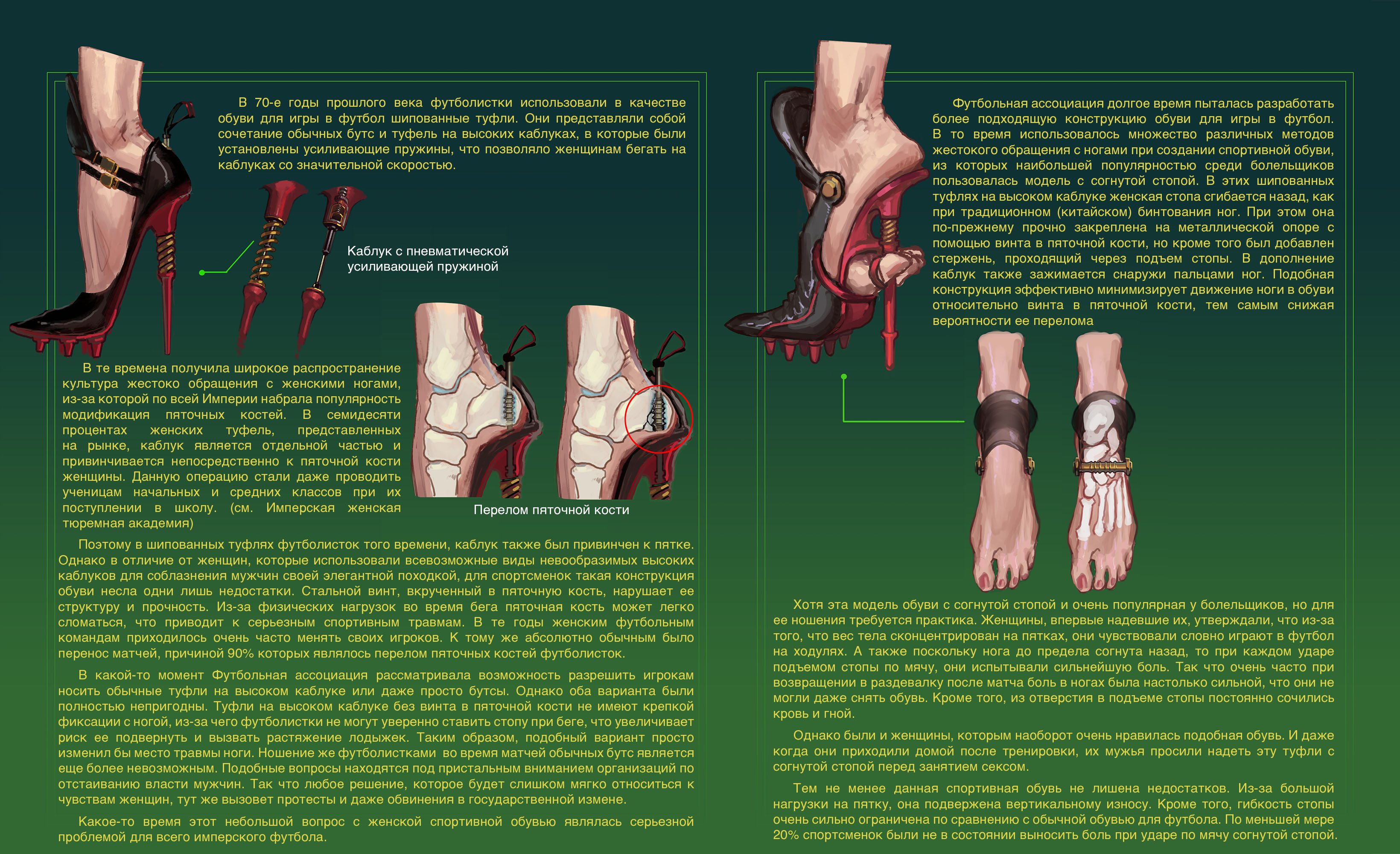 В 70-е годы прошлого века футболистки использовали в качестве обуви для игры в футбол шипованные туфли. Они представляли собой сочетание обычных бутс и туфель на высоких каблуках, в которые были установлены усиливающие пружины, что позволяло женщинам бегать на каблуках со значительной скоростью.

Каблук с пневматической усиливающей пружиной

В те времена получила широкое распространение культура жестоко обращения с женскими ногами, из-за которой по всей Империи набрала популярность модификация пяточных костей. В семидесяти процентах женских туфель, представленных на рынке, каблук является отдельной частью и привинчивается непосредственно к пяточной кости женщины. Данную операцию стали даже проводить ученицам начальных и средних классов при их поступлении в школу. (см. Имперская женская тюремная академия)

Перелом пяточной кости

Поэтому в шипованных туфлях футболисток того времени, каблук также был привинчен к пятке. Однако в отличие от женщин, которые использовали всевозможные виды невообразимых высоких каблуков для соблазнения мужчин своей элегантной походкой, для спортсменок такая конструкция обуви несла одни лишь недостатки. Стальной винт, вкрученный в пяточную кость, нарушает ее структуру и прочность. Из-за физических нагрузок во время бега пяточная кость может легко сломаться, что приводит к серьезным спортивным травмам. В те годы женским футбольным командам приходилось очень часто менять своих игроков. К тому же абсолютно обычным было перенос матчей, причиной 90% которых являлось перелом пяточных костей футболисток.

В какой-то момент Футбольная ассоциация рассматривала возможность разрешить игрокам носить обычные туфли на высоком каблуке или даже просто бутсы. Однако оба варианта были полностью непригодны. Туфли на высоком каблуке без винта в пяточной кости не имеют крепкой фиксации с ногой, из-за чего футболистки не могут уверенно ставить стопу при беге, что увеличивает риск ее подвернуть и вызвать растяжение лодыжек. Таким образом, подобный вариант просто изменил бы место травмы ноги. Ношение же футболистками во время матчей обычных бутс является еще более невозможным. Подобные вопросы находятся под пристальным вниманием организаций по отстаиванию власти мужчин. Так что любое решение, которое будет слишком мягко относиться к чувствам женщин, тут же вызовет протесты и даже обвинения в государственной измене.

Какое-то время этот небольшой вопрос с женской спортивной обувью являлась серьезной проблемой для всего имперского футбола.

Футбольная ассоциация долгое время пыталась разработать более подходящую конструкцию обуви для игры в футбол. В то время использовалось множество различных методов жестокого обращения с ногами при создании спортивной обуви, из которых наибольшей популярностью среди болельщиков пользовалась модель с согнутой стопой. В этих шипованных туфлях на высоком каблуке женская стопа сгибается назад, как при традиционном (китайском) бинтования ног. При этом она по-прежнему прочно закреплена на металлической опоре с помощью винта в пяточной кости, но кроме того был добавлен стержень, проходящий через подъем стопы. В дополнение каблук также зажимается снаружи пальцами ног. Подобная конструкция эффективно минимизирует движение ноги в обуви относительно винта в пяточной кости, тем самым снижая вероятности ее перелома

Хотя эта модель обуви с согнутой стопой и очень популярная у болельщиков, но для ее ношения требуется практика. Женщины, впервые надевшие их, утверждали, что из-за того, что вес тела сконцентрирован на пятках, они чувствовали словно играют в футбол на ходулях. А также поскольку нога до предела согнута назад, то при каждом ударе подъемом стопы по мячу, они испытывали сильнейшую боль. Так что очень часто при возвращении в раздевалку после матча боль в ногах была настолько сильной, что они не могли даже снять обувь. Кроме того, из отверстия в подъеме стопы постоянно сочились кровь и гной.

Однако были и женщины, которым наоборот очень нравилась подобная обувь. И даже когда они приходили домой после тренировки, их мужья просили надеть эту туфли с согнутой стопой перед занятием сексом.

Тем не менее данная спортивная обувь не лишена недостатков. Из-за большой нагрузки на пятку, она подвержена вертикальному износу. Кроме того, гибкость стопы очень сильно ограничена по сравнению с обычной обувью для футбола. По меньшей мере 20% спортсменок были не в состоянии выносить боль при ударе по мячу согнутой стопой.