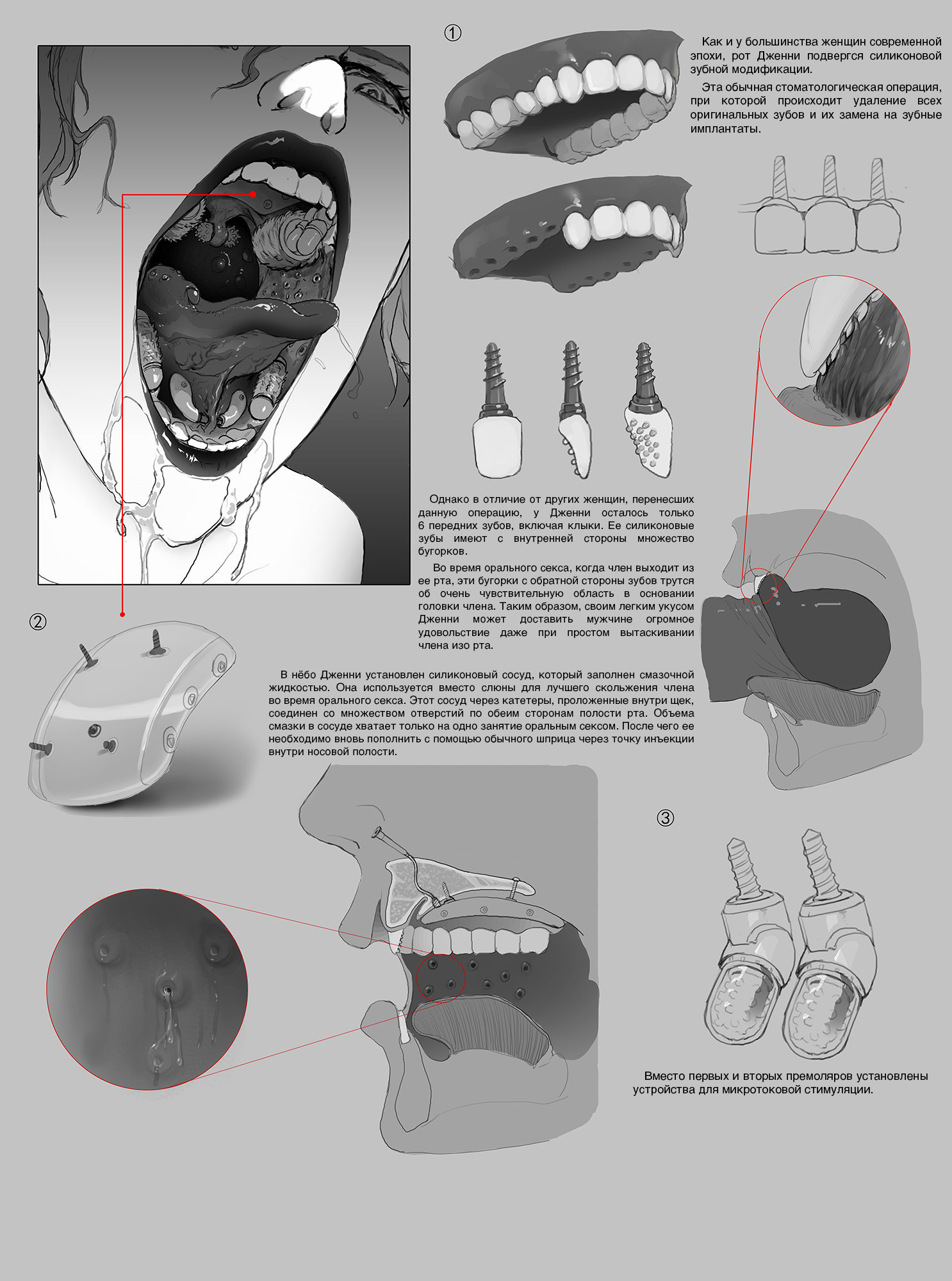 ①

Как и у большинства женщин современной эпохи, рот Дженни подвергся силиконовой зубной модификации.

Эта обычная стоматологическая операция, при которой происходит удаление всех оригинальных зубов и их замена на зубные имплантаты.

Однако в отличие от других женщин, перенесших данную операцию, у Дженни осталось только 6 передних зубов, включая клыки. Ее силиконовые зубы имеют с внутренней стороны множество бугорков.

Во время орального секса, когда член выходит из ее рта, эти бугорки с обратной стороны зубов трутся об очень чувствительную область в основании головки члена. Таким образом, своим легким укусом Дженни может доставить мужчине огромное удовольствие даже при простом вытаскивании члена изо рта.

②

В нёбо Дженни установлен силиконовый сосуд, который заполнен смазочной жидкостью. Она используется вместо слюны для лучшего скольжения члена во время орального секса. Этот сосуд через катетеры, проложенные внутри щек, соединен со множеством отверстий по обеим сторонам полости рта. Объема смазки в сосуде хватает только на одно занятие оральным сексом. После чего ее необходимо вновь пополнить с помощью обычного шприца через точку инъекции внутри носовой полости.

③

Вместо первых и вторых премоляров установлены устройства для микротоковой стимуляции.